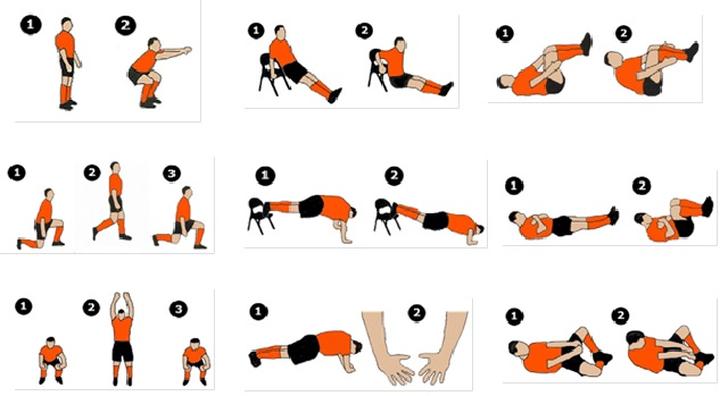 1 2

1 2

1 2

1 2 3

1 2

1 2

1 2 3

1 2

1 2